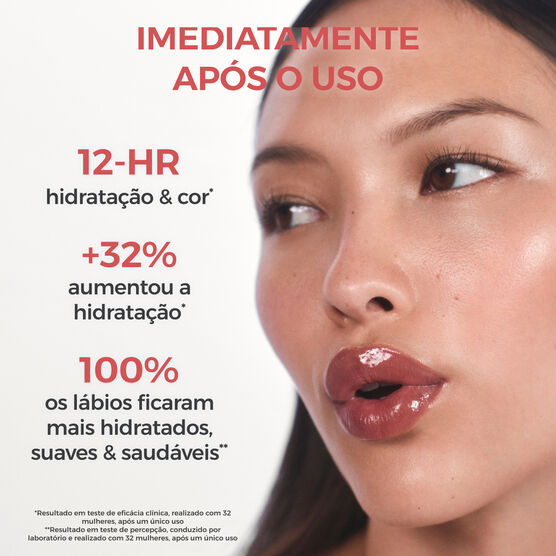 IMEDIATAMENTE APÓS O USO

12-HR
hidratação & cor*

+32%
aumentou a hidratação*

100%
os lábios ficaram mais hidratados, suaves & saudáveis**

*Resultado em teste de eficácia clínica, realizado com 32 mulheres, após um único uso
**Resultado em teste de percepção, conduzido por laboratório e realizado com 32 mulheres, após um único uso